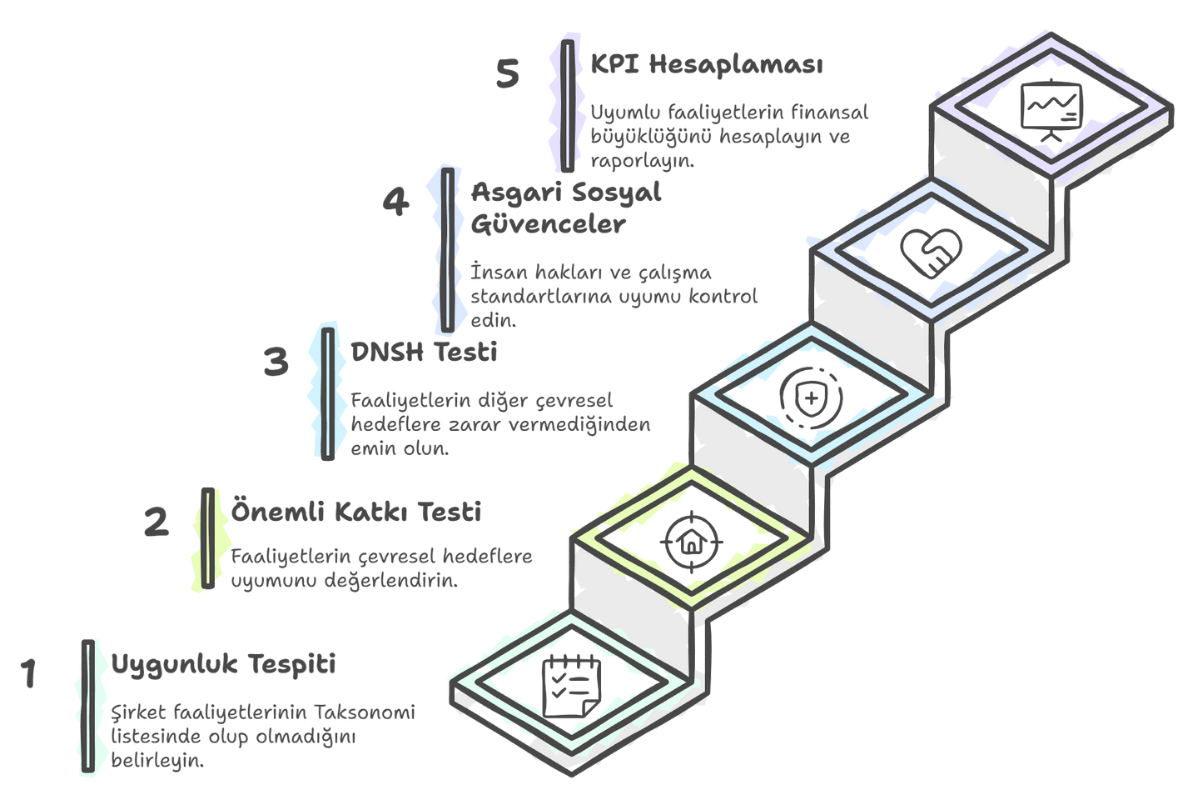 5
KPI Hesaplaması

Uyumlu faaliyetlerin finansal büyüklüğünü hesaplayın ve raporlayın.

4
Asgari Sosyal Güvenceler

İnsan hakları ve çalışma standartlarına uyumu kontrol edin.

3
DNSH Testi

Faaliyetlerin diğer çevresel hedeflere zarar vermediğinden emin olun.

2
Önemli Katkı Testi

Faaliyetlerin çevresel hedeflere uyumunu değerlendirin.

1
Uygunluk Tespiti

Şirket faaliyetlerinin Taksonomi listesinde olup olmadığını belirleyin.